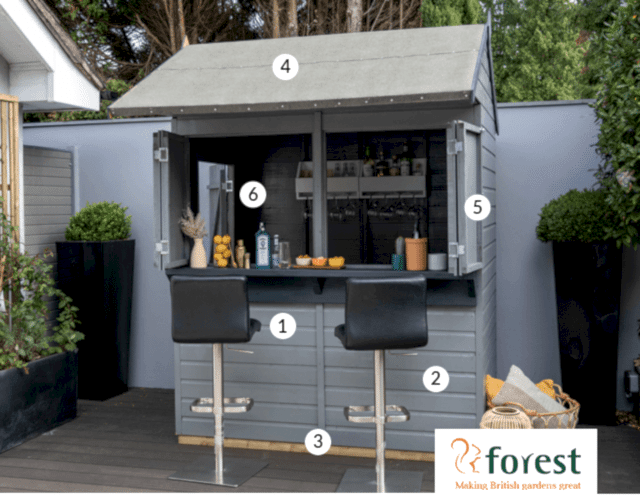 4

6

5

1

2

3

forest
Making British gardens great