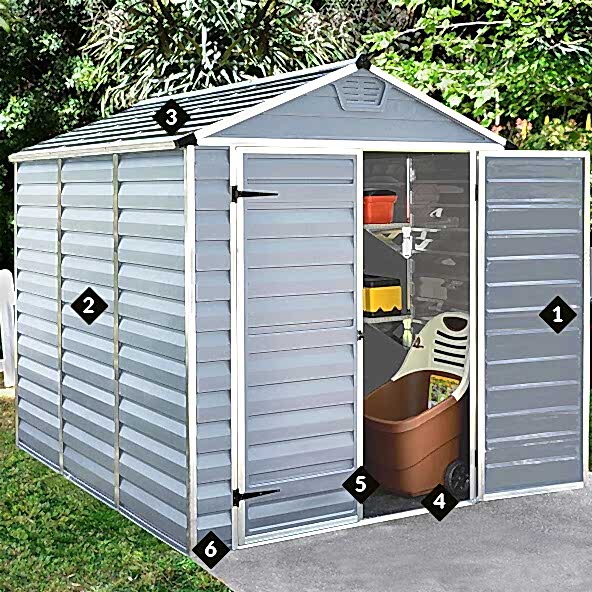 3
2
1
5
4
6