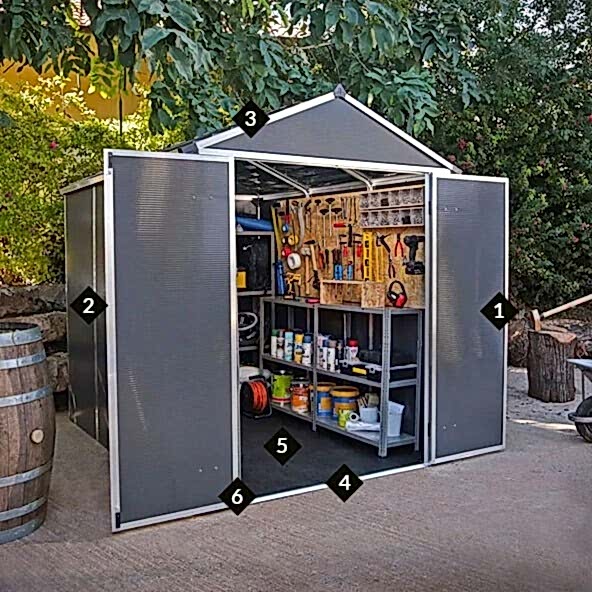 3
2
1
5
4
6