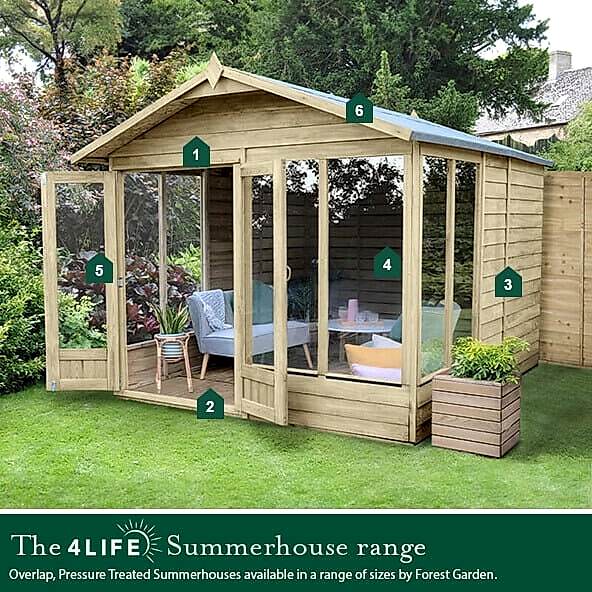 6
1
5
4
3
2

The 4LIFE Summerhouse range

Overlap, Pressure Treated Summerhouses available in a range of sizes by Forest Garden.