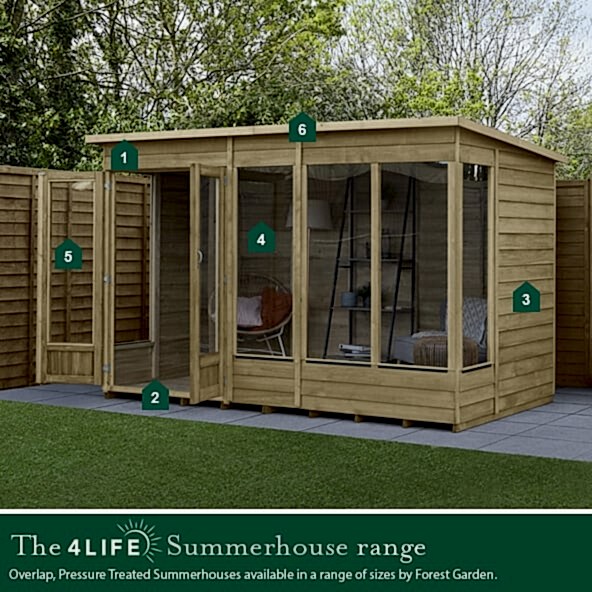 6

1

4

5

3

2

The 4LIFE Summerhouse range

Overlap, Pressure Treated Summerhouses available in a range of sizes by Forest Garden.