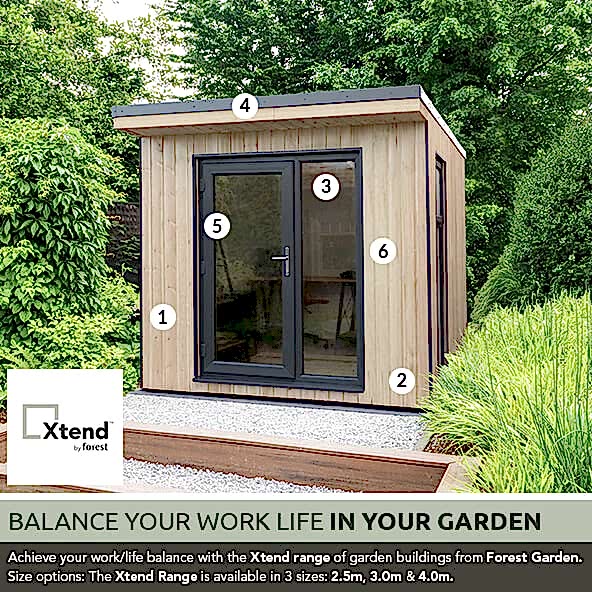 4

3

5

6

1

2

Xtend™
by forest

BALANCE YOUR WORK LIFE IN YOUR GARDEN

Achieve your work/life balance with the Xtend range of garden buildings from Forest Garden. Size options: The Xtend Range is available in 3 sizes: 2.5m, 3.0m & 4.0m.