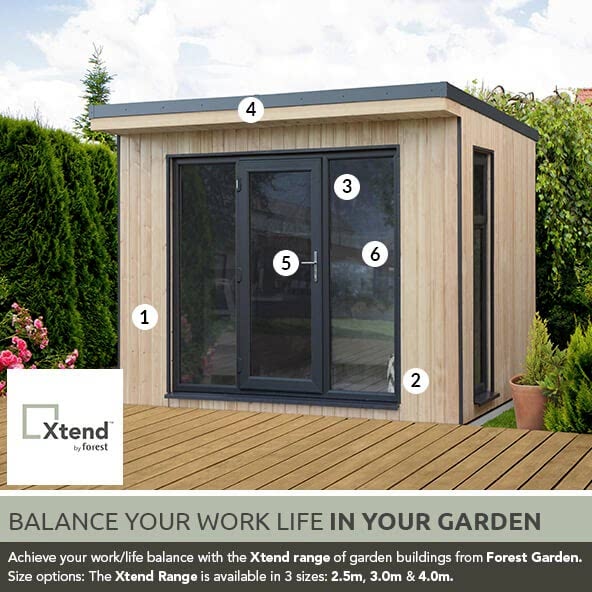 4

3

5

6

1

2

Xtend™
by forest

BALANCE YOUR WORK LIFE IN YOUR GARDEN

Achieve your work/life balance with the Xtend range of garden buildings from Forest Garden.
Size options: The Xtend Range is available in 3 sizes: 2.5m, 3.0m & 4.0m.