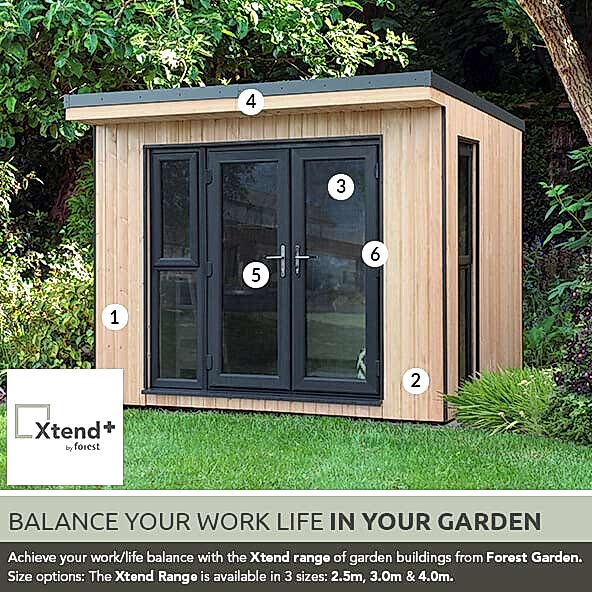 4

3

6

5

1

2

Xtend+ by forest

BALANCE YOUR WORK LIFE IN YOUR GARDEN

Achieve your work/life balance with the Xtend range of garden buildings from Forest Garden. Size options: The Xtend Range is available in 3 sizes: 2.5m, 3.0m & 4.0m.