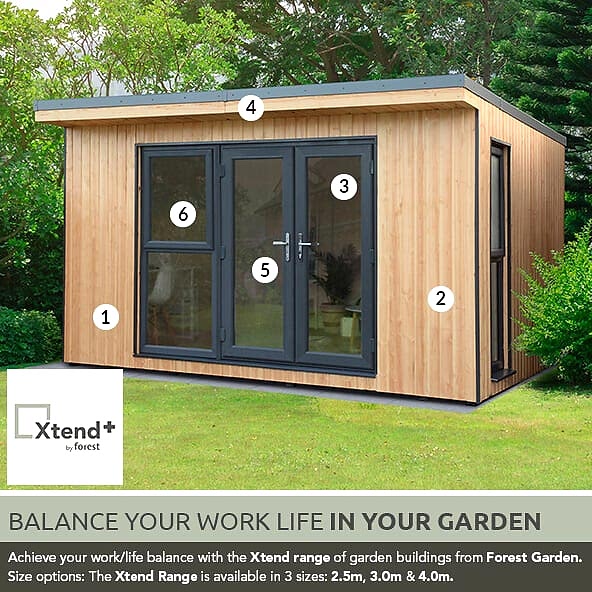 4

3

6

5

2

1

Xtend+
by forest

BALANCE YOUR WORK LIFE IN YOUR GARDEN

Achieve your work/life balance with the Xtend range of garden buildings from Forest Garden. Size options: The Xtend Range is available in 3 sizes: 2.5m, 3.0m & 4.0m.